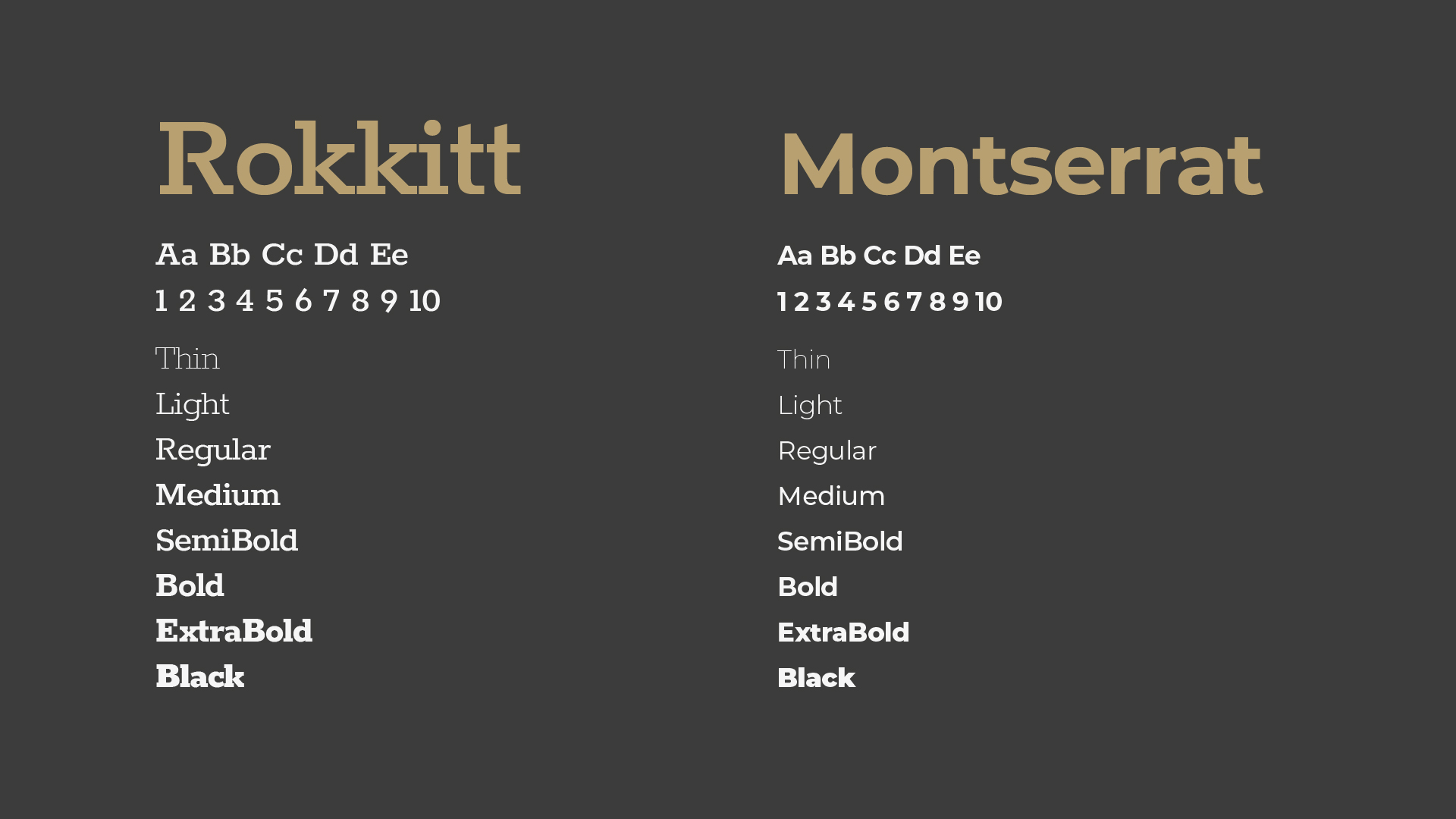 Rokkitt

Aa Bb Cc Dd Ee

1 2 3 4 5 6 7 8 9 10

Thin
Light
Regular
Medium
SemiBold
Bold
ExtraBold
Black

Montserrat

Aa Bb Cc Dd Ee

1 2 3 4 5 6 7 8 9 10

Thin
Light
Regular
Medium
SemiBold
Bold
ExtraBold
Black